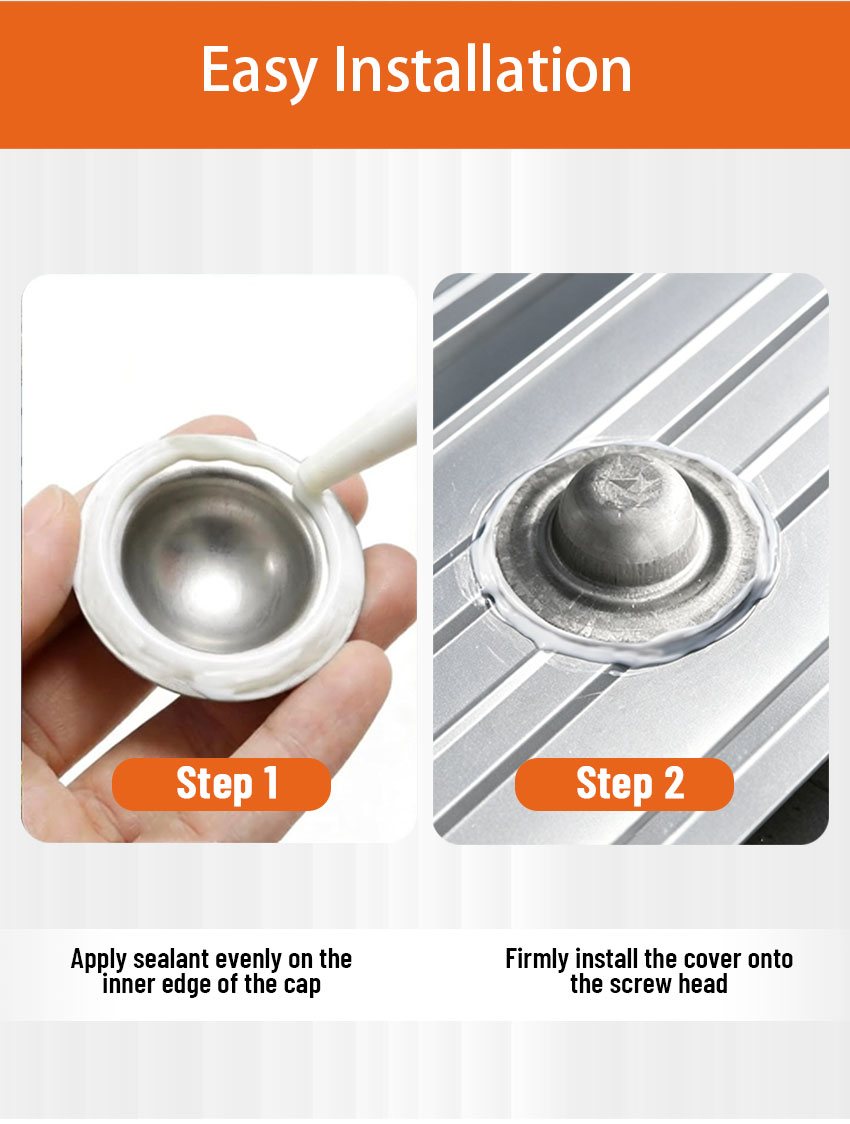 Easy Installation

Step 1

Step 2

Apply sealant evenly on the inner edge of the cap

Firmly install the cover onto the screw head